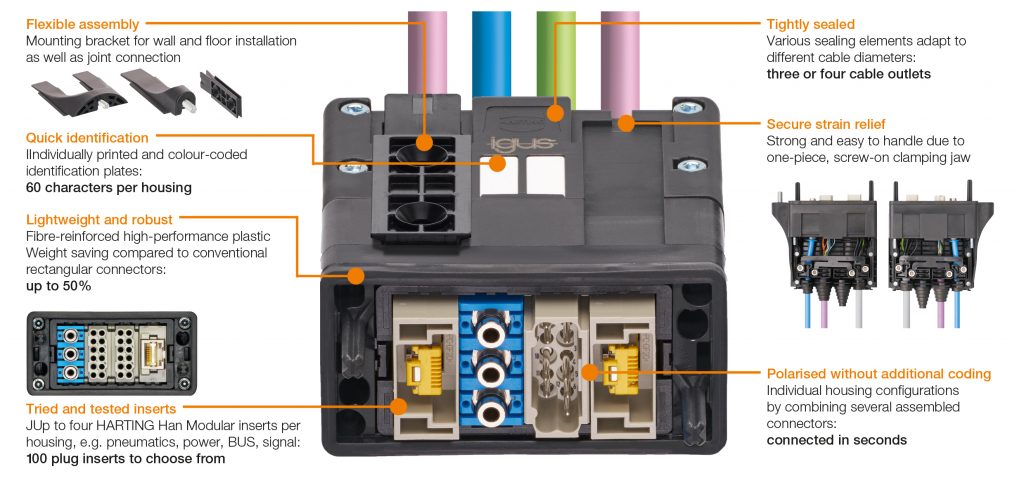 Flexible assembly
Mounting bracket for wall and floor installation as well as joint connection

Quick identification
IIndividually printed and colour-coded identification plates:
60 characters per housing

Lightweight and robust
Fibre-reinforced high-performance plastic
Weight saving compared to conventional rectangular connectors:
up to 50%

Tried and tested inserts
JUp to four HARTING Han Modular inserts per housing, e.g. pneumatics, power, BUS, signal:
100 plug inserts to choose from

igus

Tightly sealed
Various sealing elements adapt to different cable diameters:
three or four cable outlets

Secure strain relief
Strong and easy to handle due to one-piece, screw-on clamping jaw

Polarised without additional coding
Individual housing configurations by combining several assembled connectors:
connected in seconds