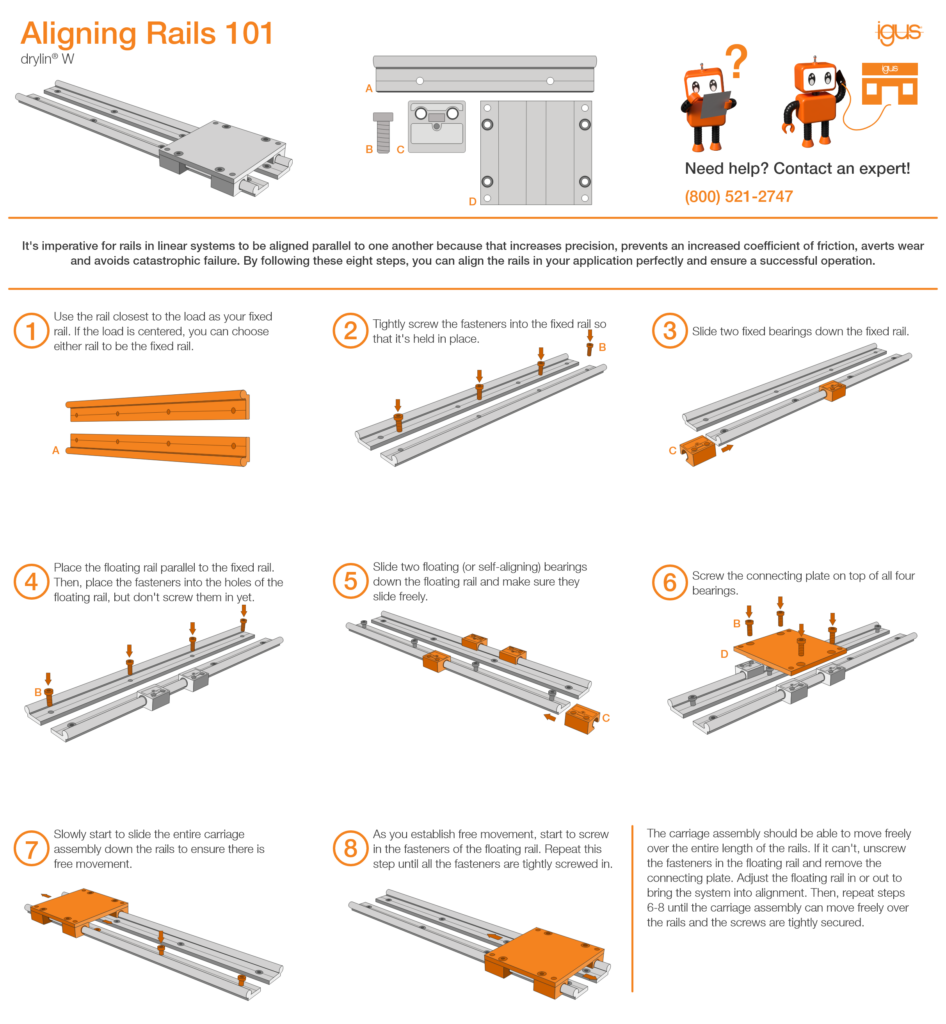 Aligning Rails 101
drylin® W

A
B C
D

igus
?
igus

Need help? Contact an expert!
(800) 521-2747

It's imperative for rails in linear systems to be aligned parallel to one another because that increases precision, prevents an increased coefficient of friction, averts wear and avoids catastrophic failure. By following these eight steps, you can align the rails in your application perfectly and ensure a successful operation.

1 Use the rail closest to the load as your fixed rail. If the load is centered, you can choose either rail to be the fixed rail.

A

2 Tightly screw the fasteners into the fixed rail so that it's held in place.

B

3 Slide two fixed bearings down the fixed rail.

C

4 Place the floating rail parallel to the fixed rail. Then, place the fasteners into the holes of the floating rail, but don't screw them in yet.

B

5 Slide two floating (or self-aligning) bearings down the floating rail and make sure they slide freely.

C

6 Screw the connecting plate on top of all four bearings.

B
D

7 Slowly start to slide the entire carriage assembly down the rails to ensure there is free movement.

8 As you establish free movement, start to screw in the fasteners of the floating rail. Repeat this step until all the fasteners are tightly screwed in.

The carriage assembly should be able to move freely over the entire length of the rails. If it can't, unscrew the fasteners in the floating rail and remove the connecting plate. Adjust the floating rail in or out to bring the system into alignment. Then, repeat steps 6-8 until the carriage assembly can move freely over the rails and the screws are tightly secured.